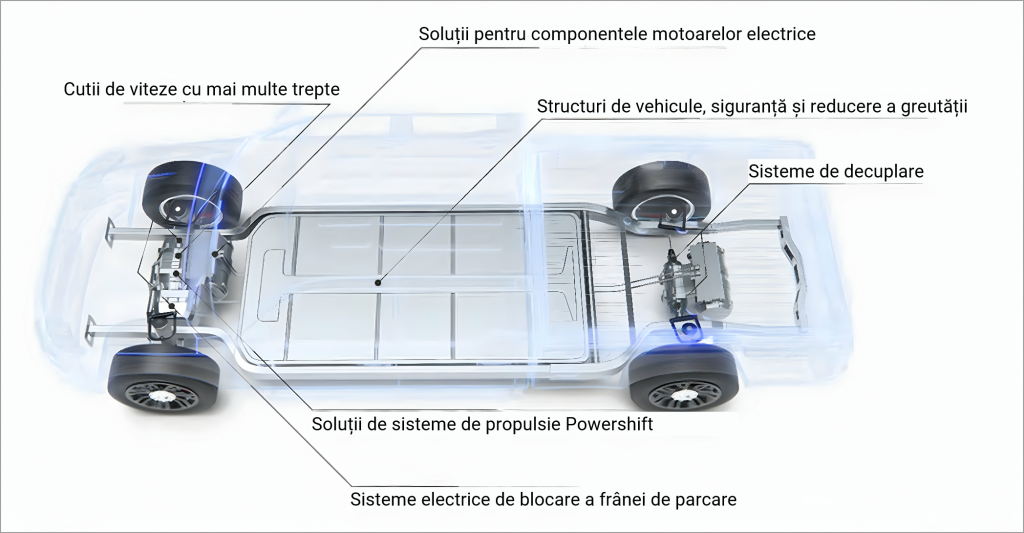 Soluții pentru componentele motoarelor electrice

Cutii de viteze cu mai multe trepte

Structuri de vehicule, siguranță și reducere a greutății

Sisteme de decuplare

Soluții de sisteme de propulsie Powershift

Sisteme electrice de blocare a frânei de parcare