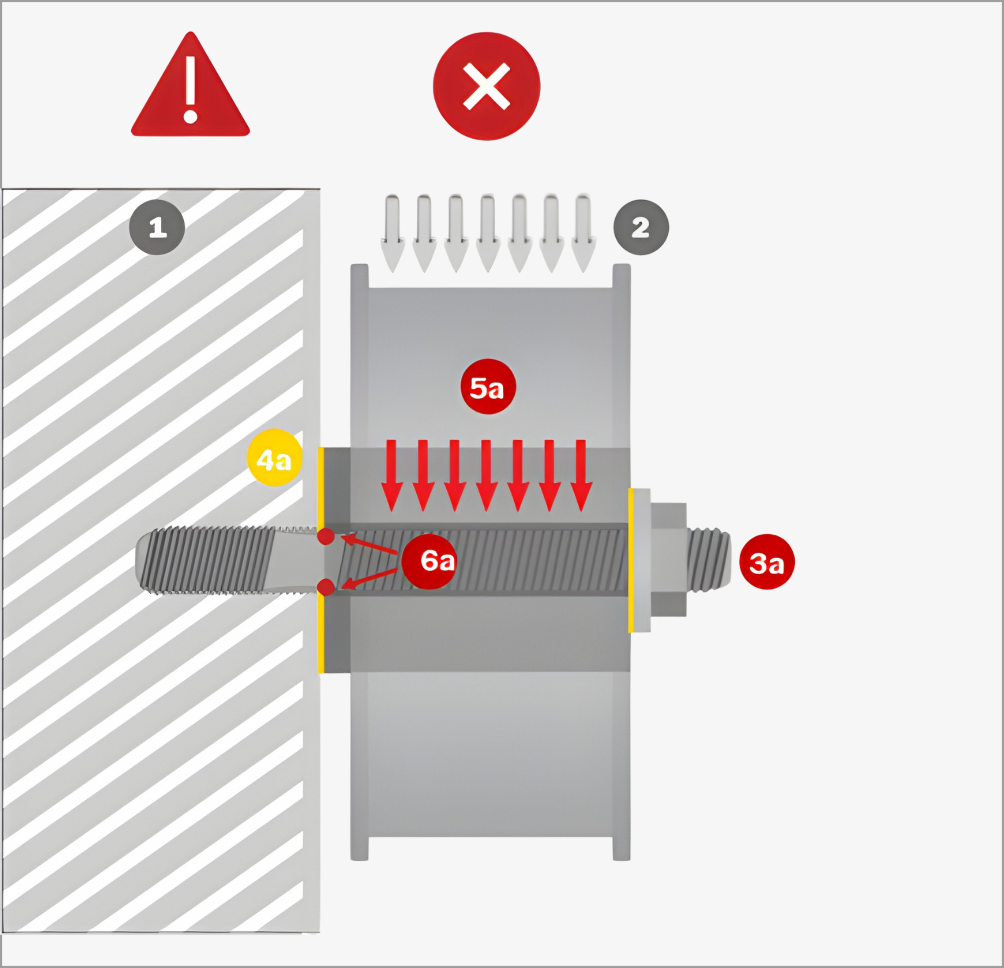 1

2

5a

4a

6a

3a