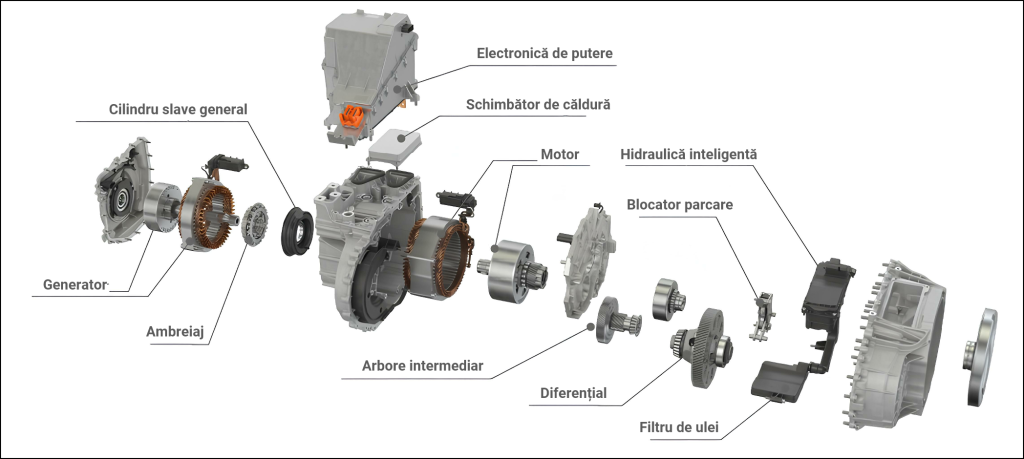 Electronică de putere

Cilindru slave general

Schimbător de căldură

Motor

Hidraulică inteligentă

Blocator parcare

Generator

Ambreiaj

Arbore intermediar

Diferențial

Filtru de ulei