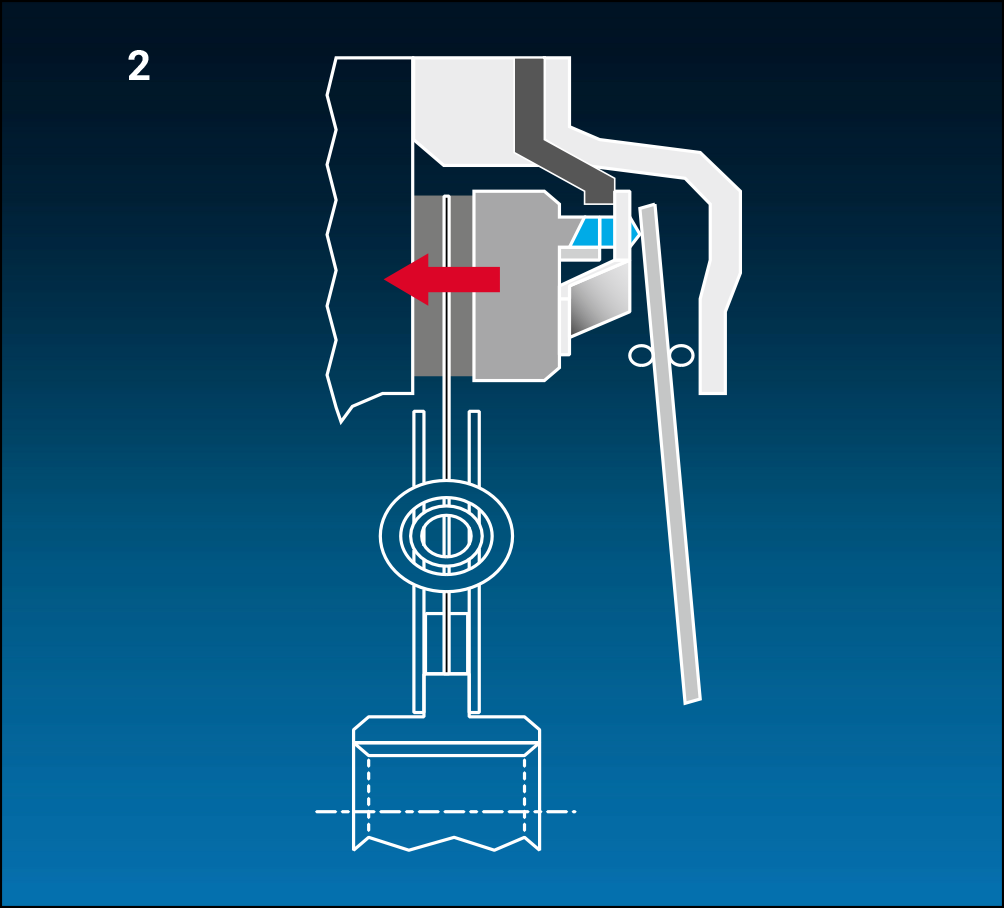 2