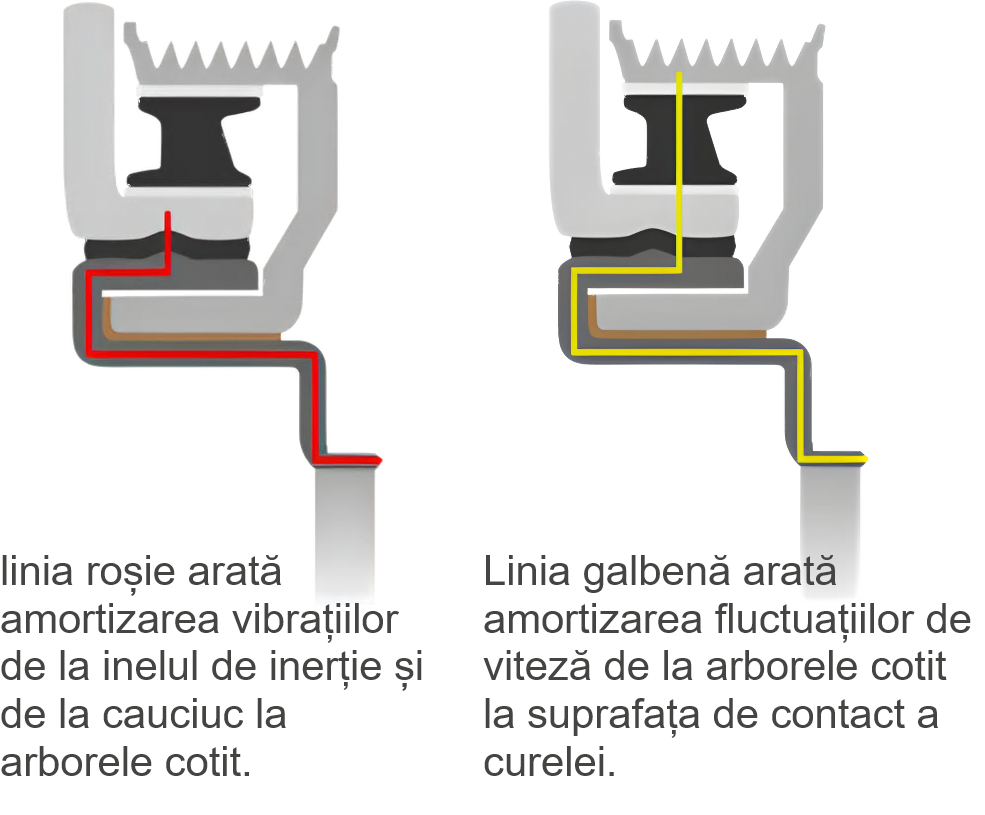 linia roșie arată amortizarea vibrațiilor de la inelul de inerție și de la cauciuc la arborele cotit.

Linia galbenă arată amortizarea fluctuațiilor de viteză de la arborele cotit la suprafața de contact a curelei.