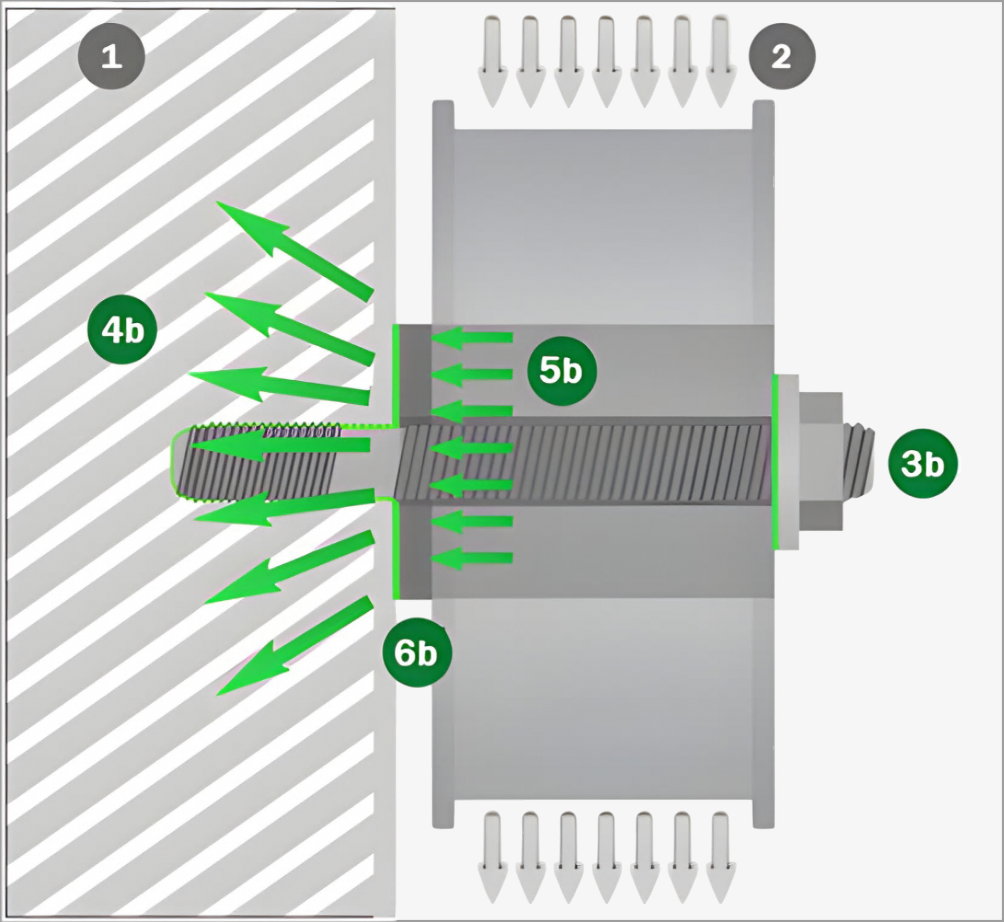 1
2
4b
5b
3b
6b