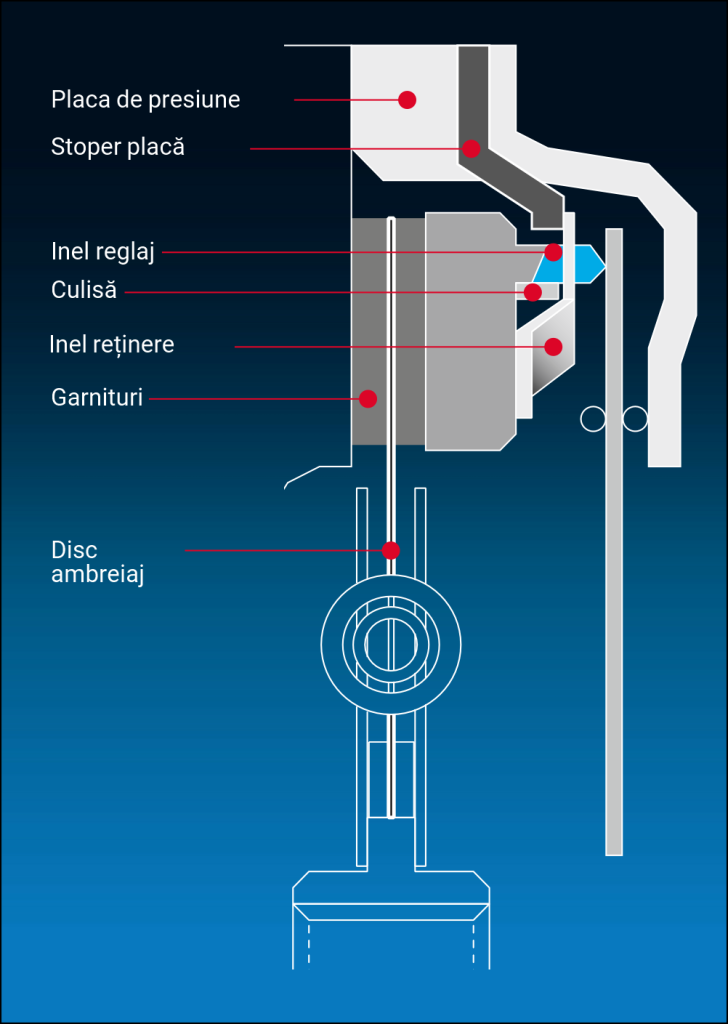 Placa de presiune

Stoper placă

Inel reglaj

Culisă

Inel reținere

Garnituri

Disc ambreiaj