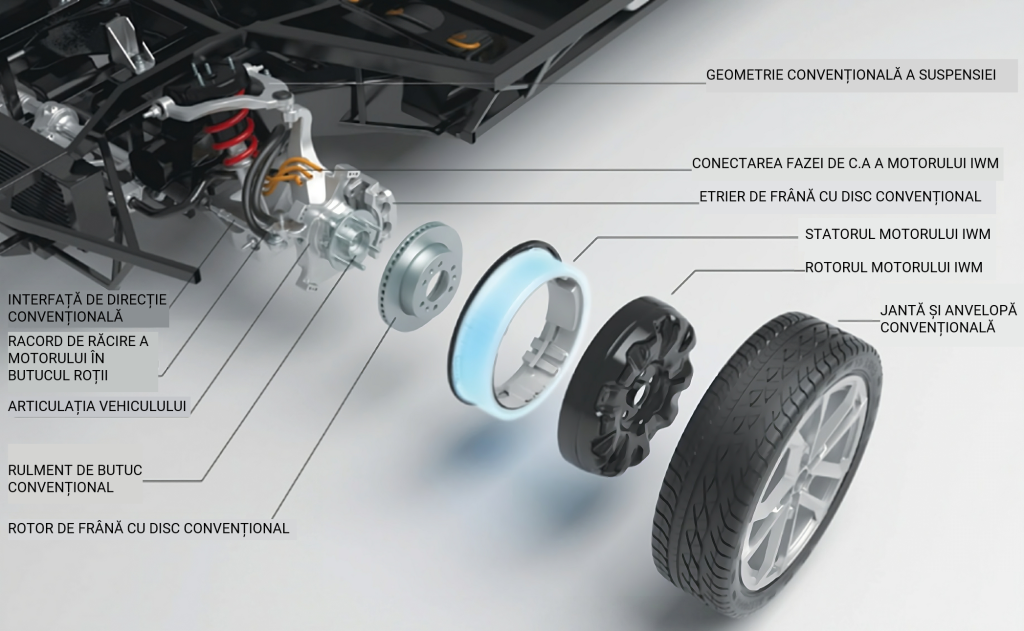 GEOMETRIE CONVENȚIONALĂ A SUSPENSIEI

CONECTAREA FAZEI DE C.A A MOTORULUI IWM

ETRIER DE FRÂNĂ CU DISC CONVENȚIONAL

STATORUL MOTORULUI IWM

ROTORUL MOTORULUI IWM

JANTĂ ȘI ANVELOPĂ CONVENȚIONALĂ

INTERFAȚĂ DE DIRECȚIE CONVENȚIONALĂ

RACORD DE RĂCIRE A MOTORULUI ÎN BUTUCUL ROȚII

ARTICULAȚIA VEHICULULUI

RULMENT DE BUTUC CONVENȚIONAL

ROTOR DE FRÂNĂ CU DISC CONVENȚIONAL