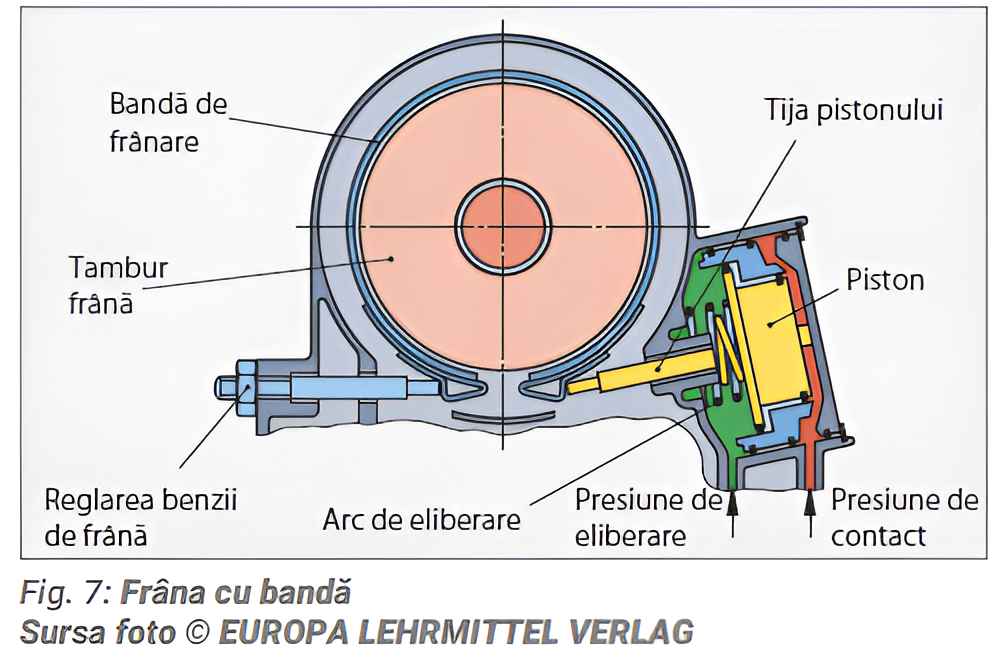 Bandă de frânare

Tija pistonului

Tambur frână

Piston

Reglarea benzii de frână

Arc de eliberare

Presiune de eliberare

Presiune de contact

Fig. 7: Frâna cu bandă
Sursa foto © EUROPA LEHRMITTEL VERLAG