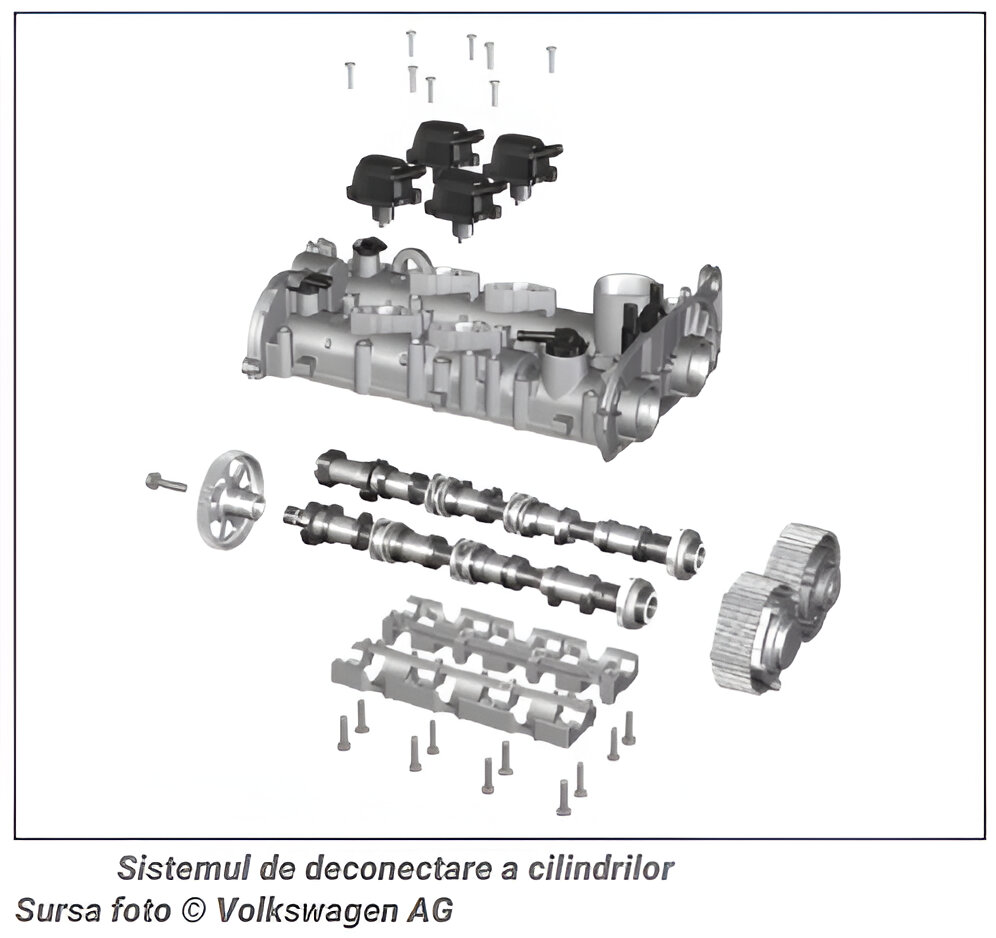 Sistemul de deconectare a cilindrilor
Sursa foto © Volkswagen AG