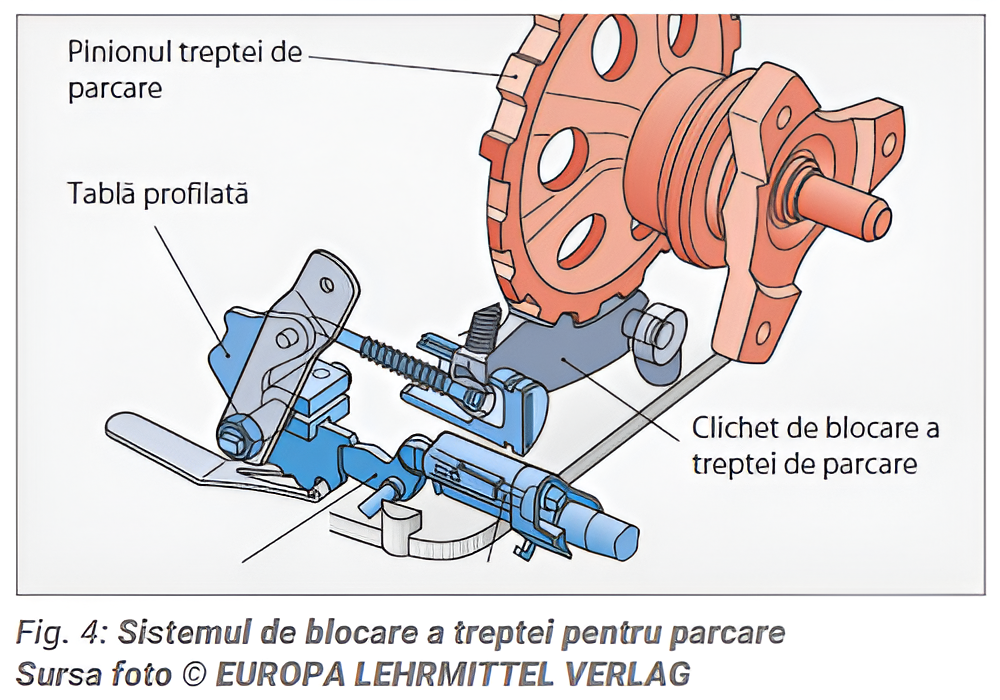 Pinionul treptei de parcare

Tablă profilată

Clichet de blocare a treptei de parcare

Fig. 4: Sistemul de blocare a treptei pentru parcare
Sursa foto © EUROPA LEHRMITTEL VERLAG