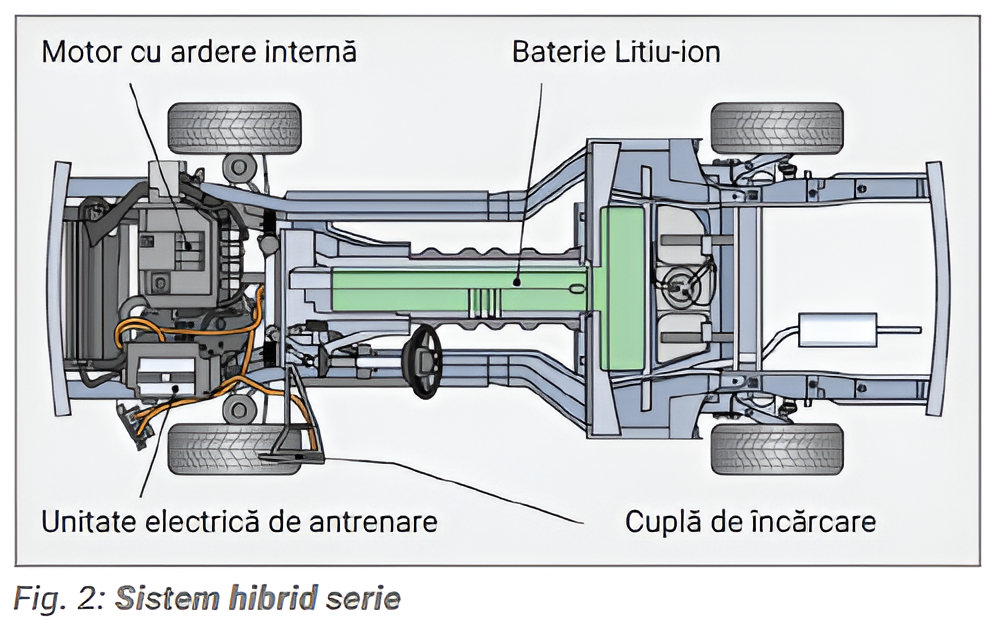 Motor cu ardere internă

Baterie Litiu-ion

Unitate electrică de antrenare

Cuplă de încărcare

Fig. 2: Sistem hibrid serie