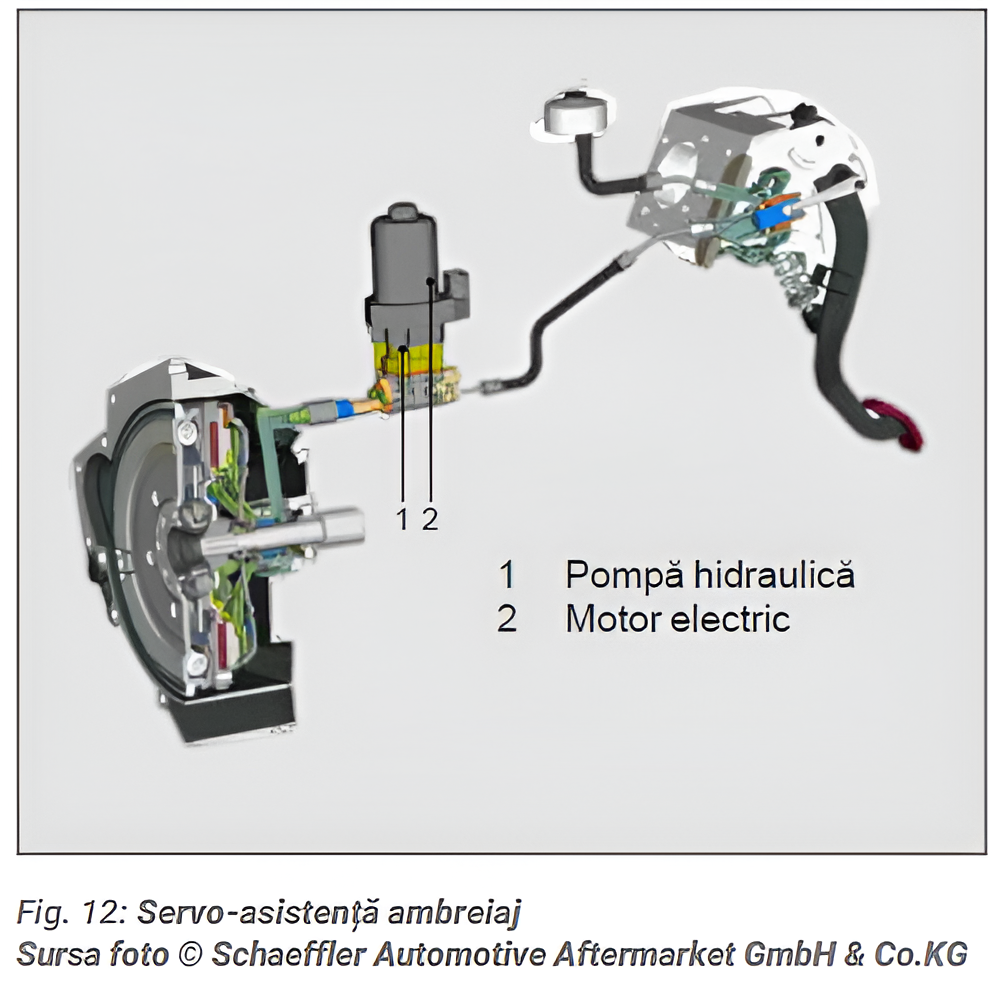 1 2

1 Pompă hidraulică
2 Motor electric

Fig. 12: Servo-asistență ambreiaj
Sursa foto © Schaeffler Automotive Aftermarket GmbH & Co.KG