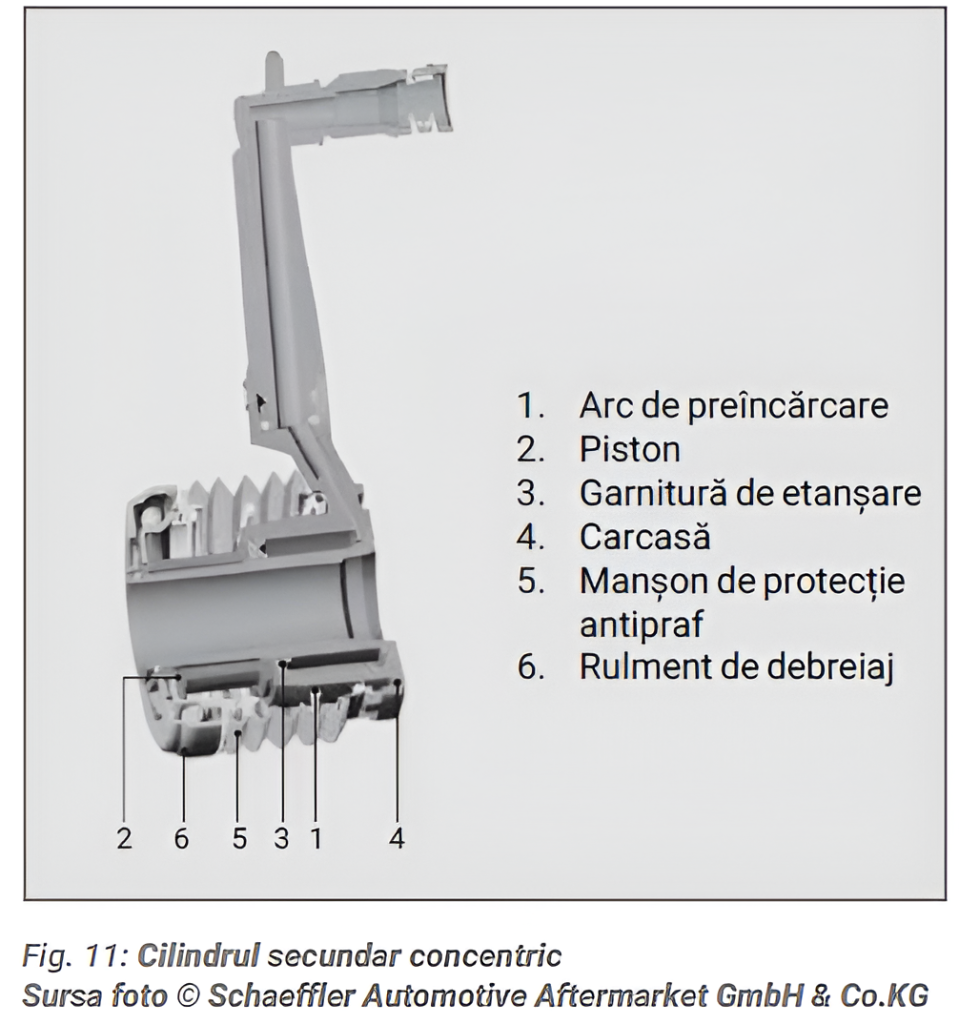 1. Arc de preîncărcare
2. Piston
3. Garnitură de etanșare
4. Carcasă
5. Manșon de protecție antipraf
6. Rulment de debreiaj

2 6 5 3 1 4

Fig. 11: Cilindrul secundar concentric
Sursa foto © Schaeffler Automotive Aftermarket GmbH & Co.KG