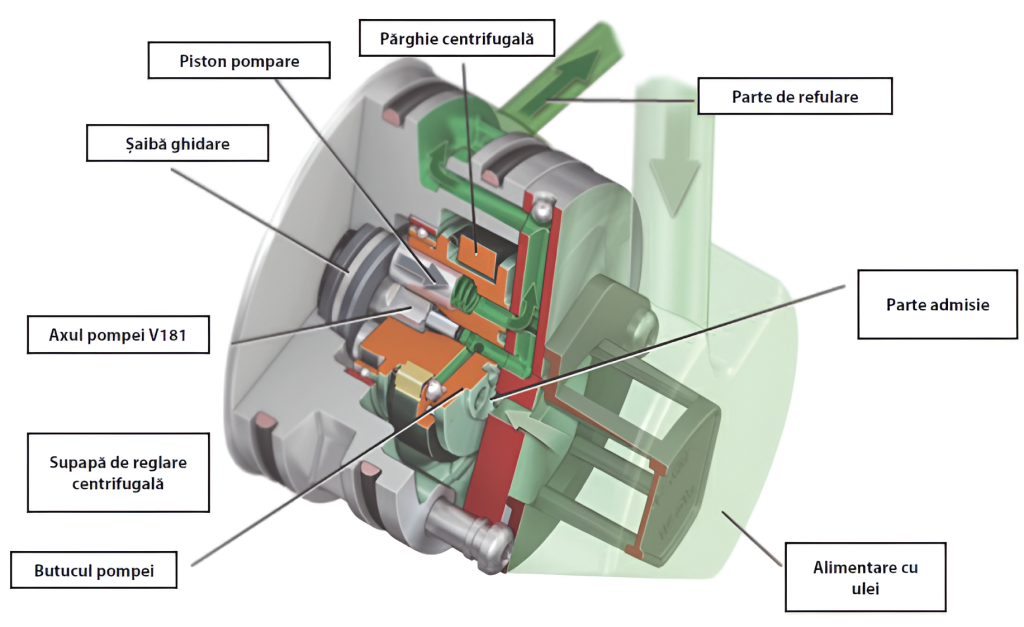 Pârghie centrifugală

Piston pompare

Parte de refulare

Șaibă ghidare

Parte admisie

Axul pompei V181

Supapă de reglare centrifugală

Butucul pompei

Alimentare cu ulei