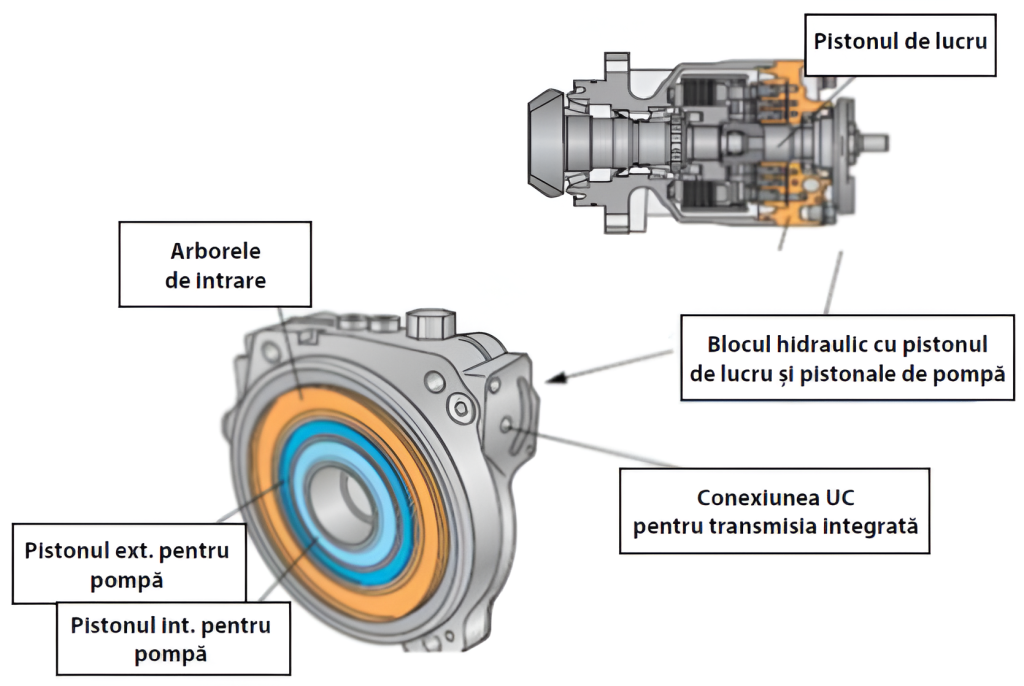 Pistonul de lucru

Arborele de intrare

Blocul hidraulic cu pistonul de lucru și pistonale de pompă

Conexiunea UC pentru transmisia integrată

Pistonul ext. pentru pompă

Pistonul int. pentru pompă