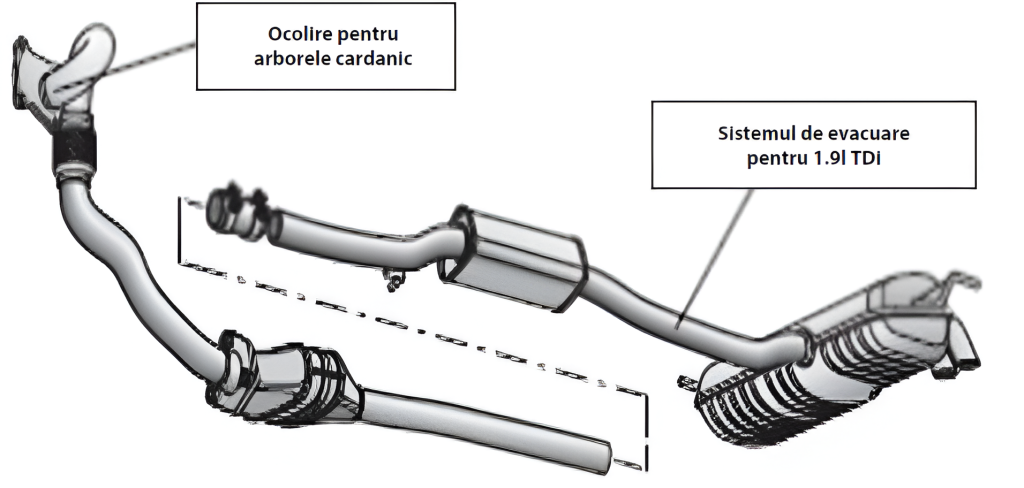 Ocolire pentru arborele cardanic

Sistemul de evacuare pentru 1.9l TDi