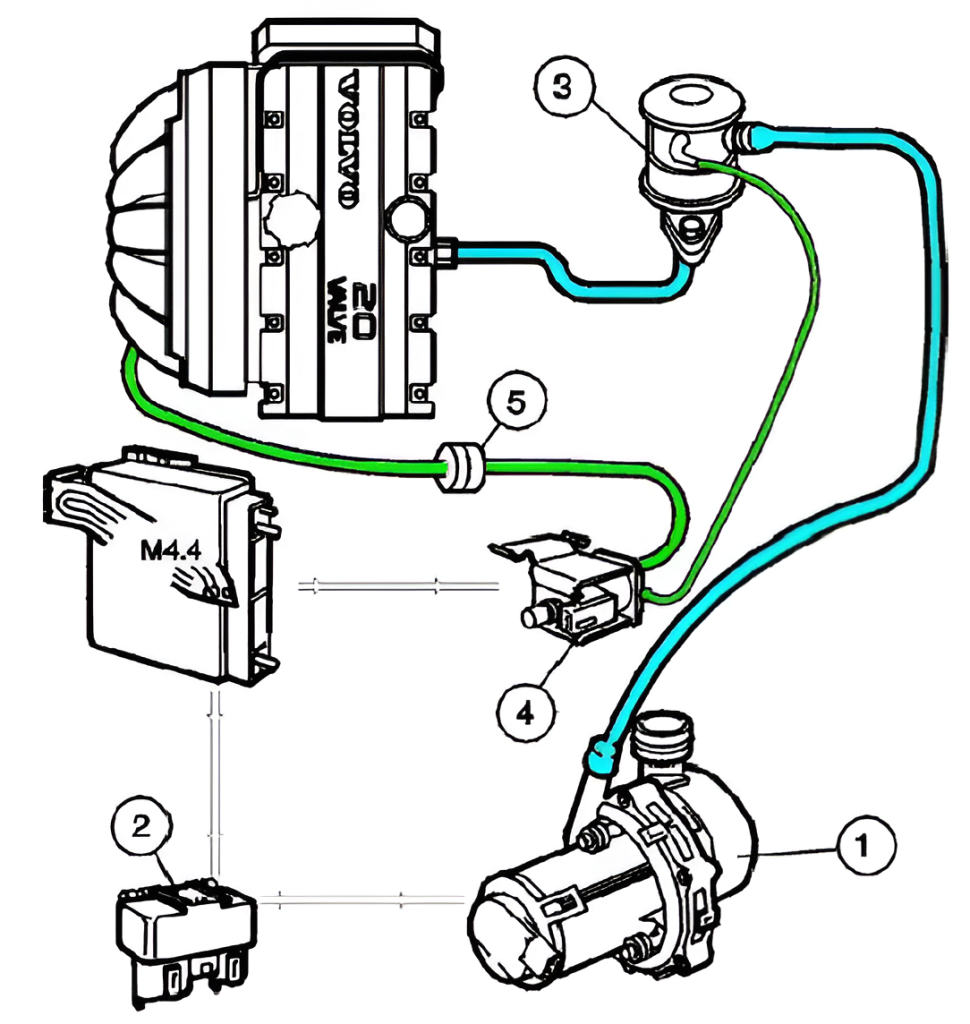 VOLVO
20 VALVE
3
5
M4.4
4
2
1