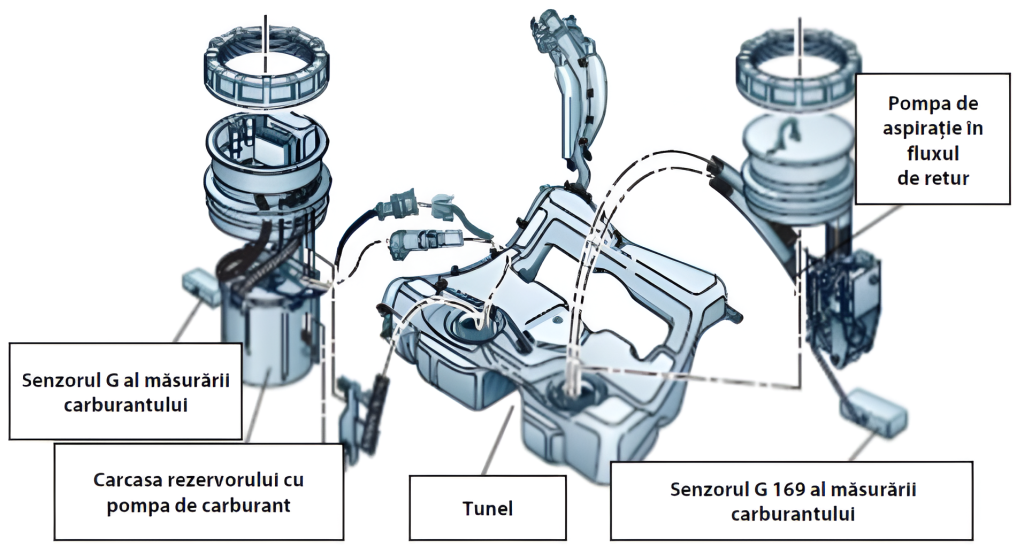 Pompa de aspirație în fluxul de retur

Senzorul G al măsurării carburantului

Carcasa rezervorului cu pompa de carburant

Tunel

Senzorul G 169 al măsurării carburantului