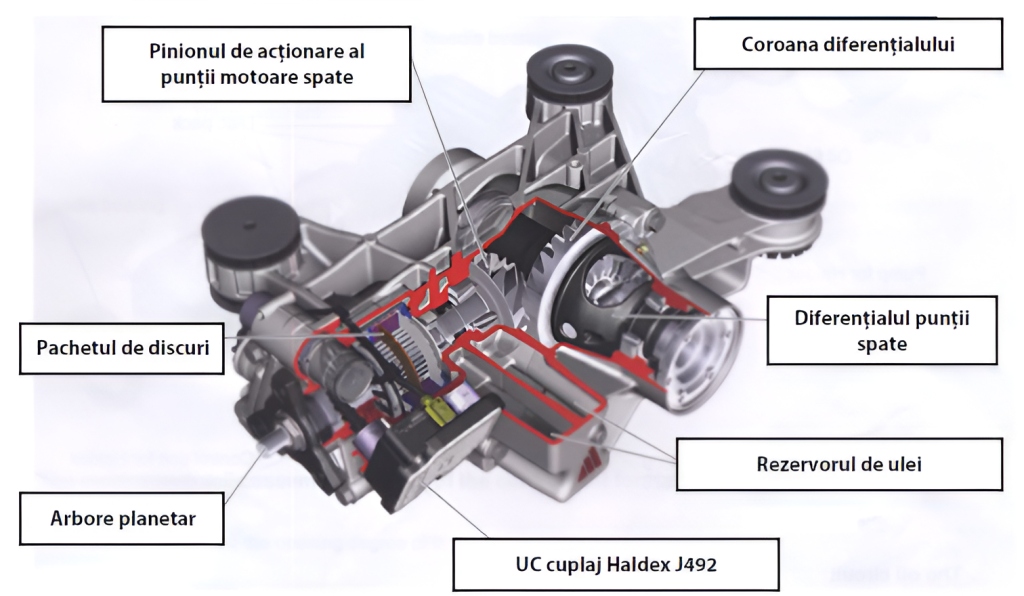 Pinionul de acționare al punții motoare spate

Coroana diferențialului

Pachetul de discuri

Diferențialul punții spate

Rezervorul de ulei

Arbore planetar

UC cuplaj Haldex J492