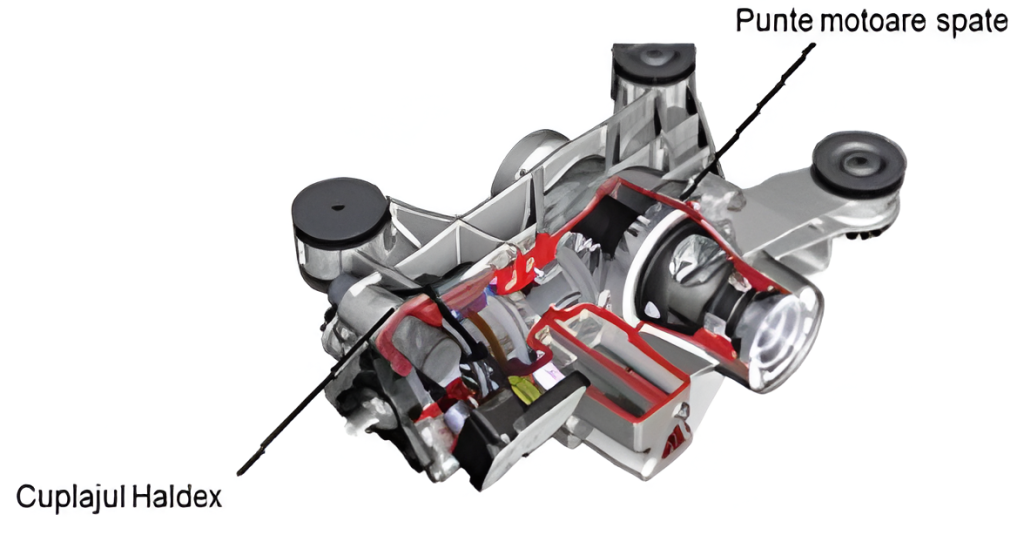 Punte motoare spate

Cuplajul Haldex