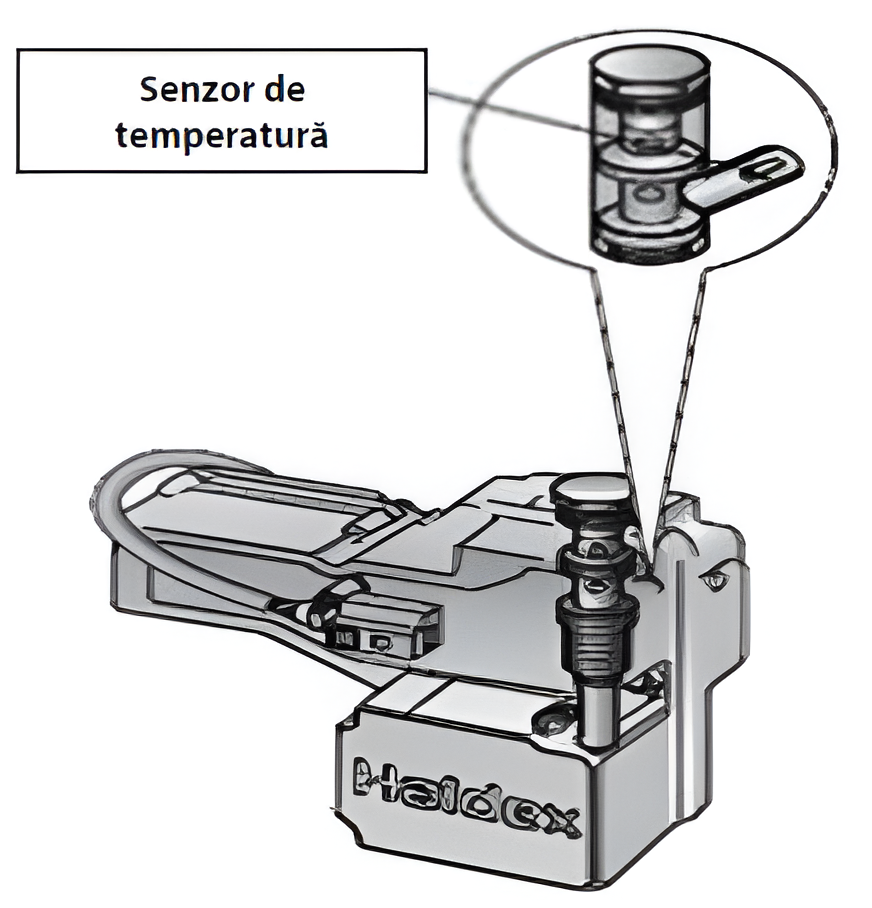 Senzor de temperatură

Haldex