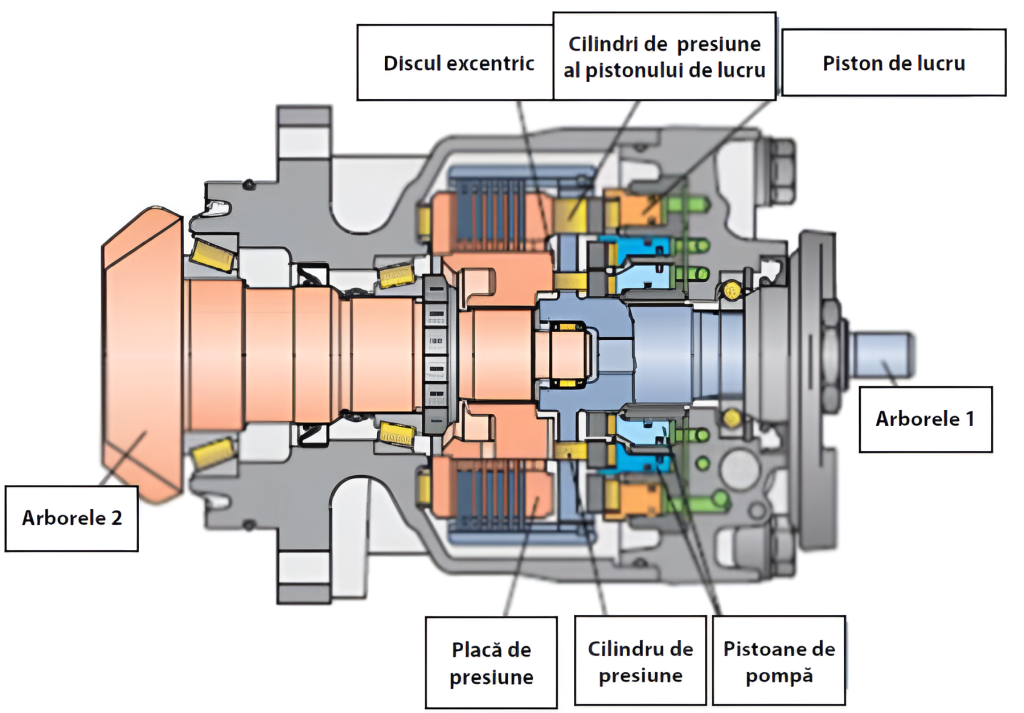 Discul excentric

Cilindri de presiune al pistonului de lucru

Piston de lucru

Arborele 1

Arborele 2

Placă de presiune

Cilindru de presiune

Pistoane de pompă