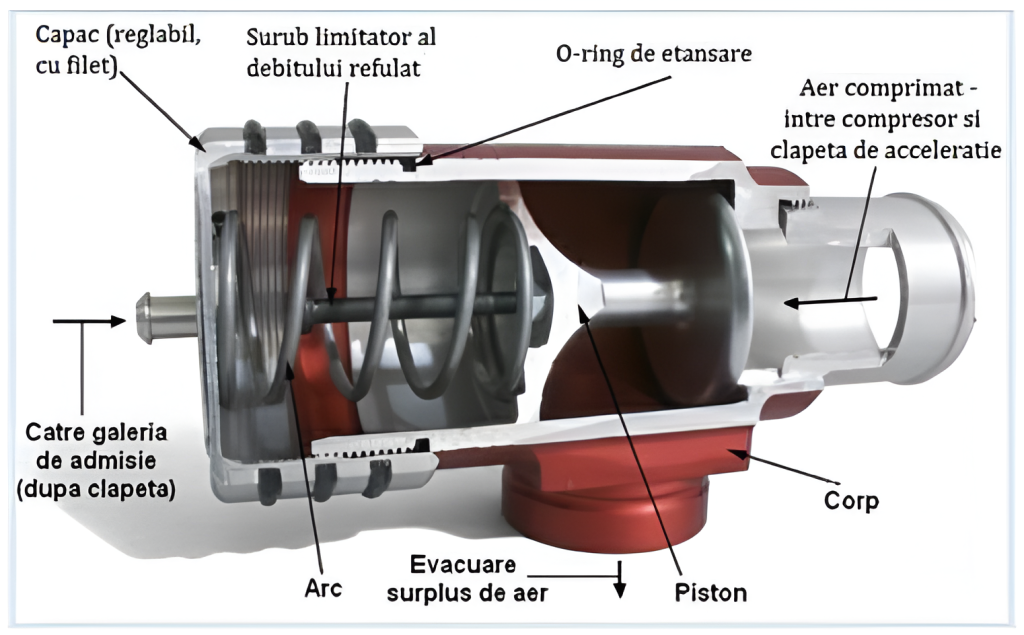 Capac (reglabil, cu filet)

Surub limitator al debitului refulat

O-ring de etansare

Aer comprimat - intre compresor si clapeta de acceleratie

Catre galeria de admisie (dupa clapeta)

Corp

Arc

Evacuare surplus de aer

Piston