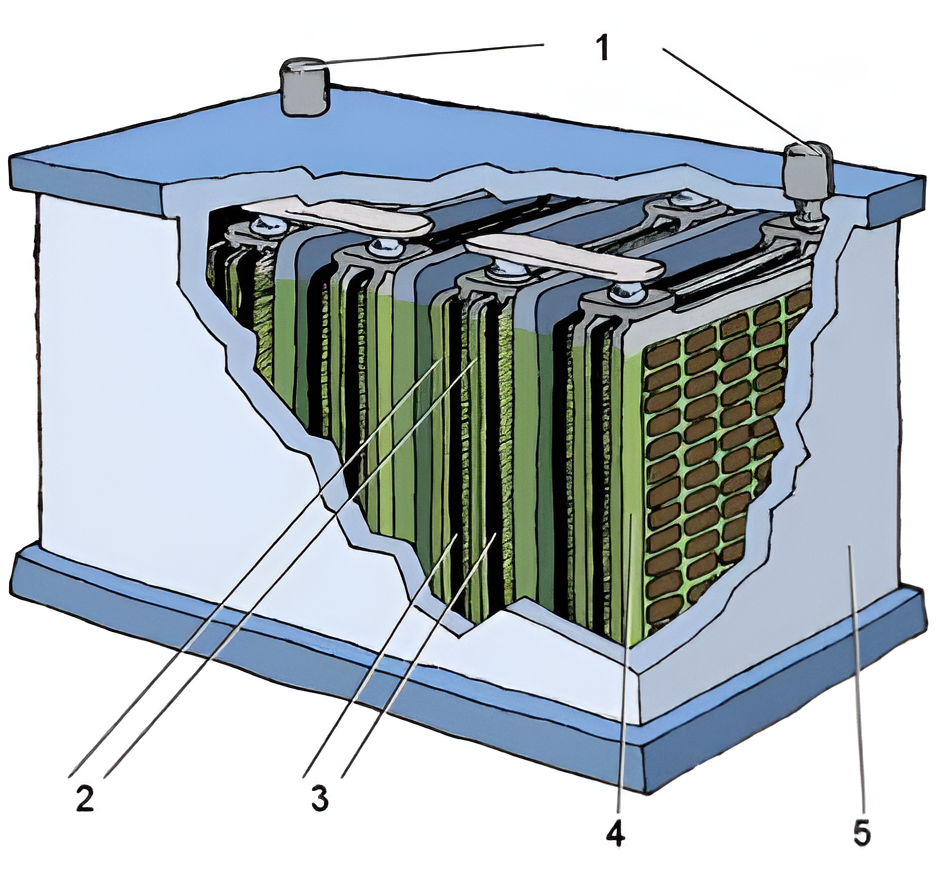 1
2
3
4
5