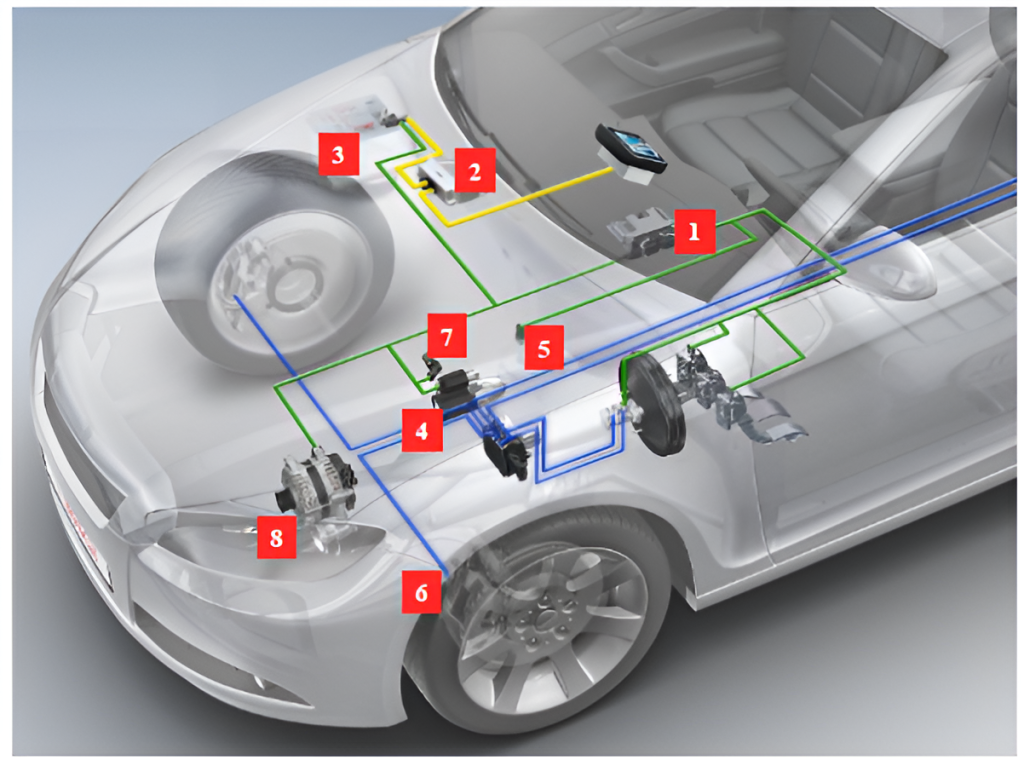 3
2
1
7
5
4
8
6