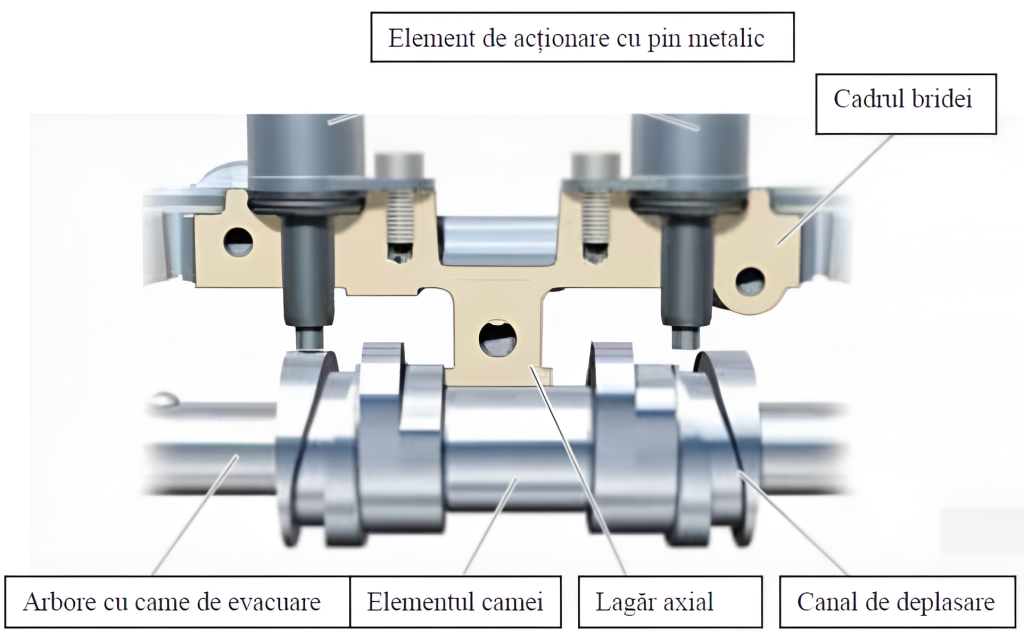 Element de acționare cu pin metalic

Cadrul bridei

Arbore cu came de evacuare

Elementul camei

Lagăr axial

Canal de deplasare