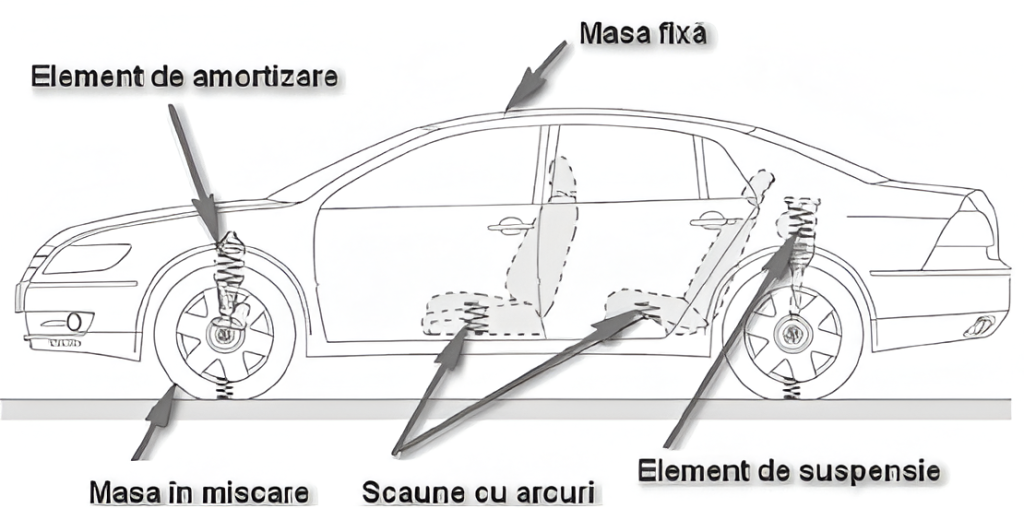 Masa fixă

Element de amortizare

Masa în miscare

Scaune cu arcuri

Element de suspensie