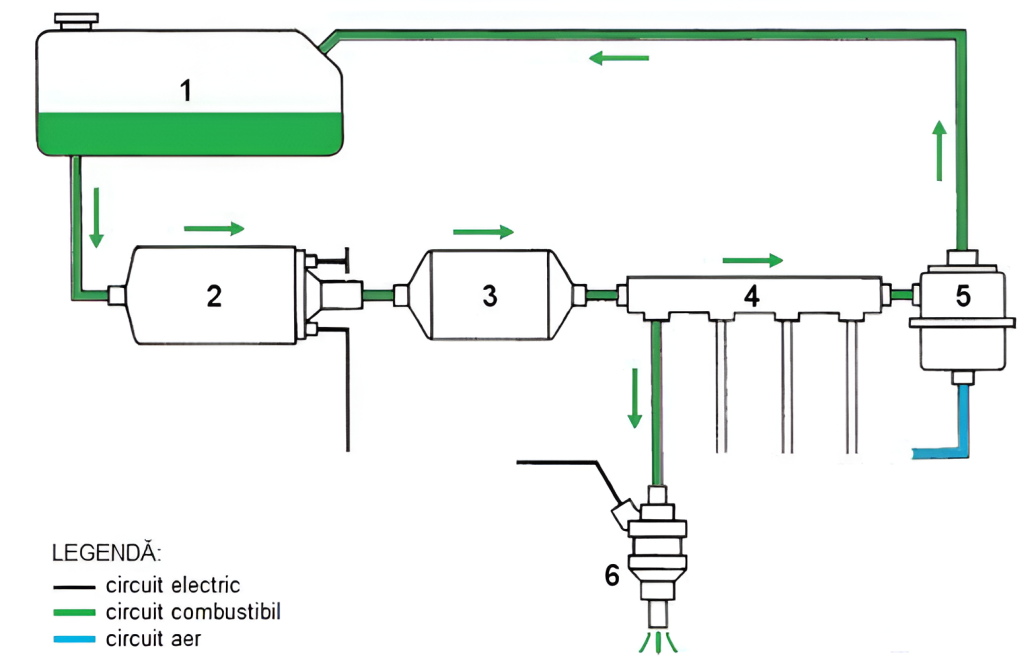 1

2

3

4

5

6

LEGENDĂ:
circuit electric
circuit combustibil
circuit aer