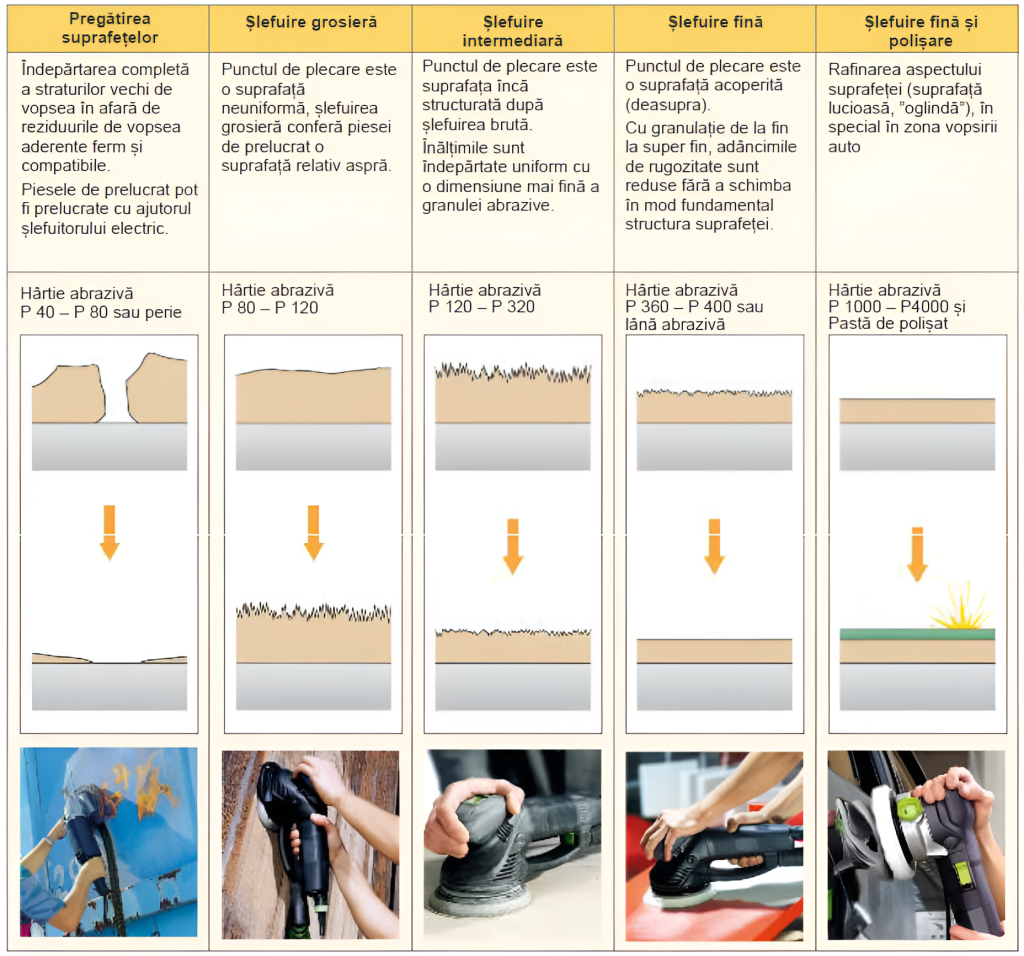 | Pregătirea suprafețelor | Șlefuire grosieră | Șlefuire intermediară | Șlefuire fină | Șlefuire fină și polișare |
|---|---|---|---|---|
| Îndepărtarea completă a straturilor vechi de vopsea în afară de reziduurile de vopsea aderente ferm și compatibile. Piesele de prelucrat pot fi prelucrate cu ajutorul șlefuitorului electric. | Punctul de plecare este o suprafață neuniformă, șlefuirea grosieră conferă piesei de prelucrat o suprafață relativ aspră. | Punctul de plecare este suprafața încă structurată după șlefuirea brută. Înălțimile sunt îndepărtate uniform cu o dimensiune mai fină a granulei abrazive. | Punctul de plecare este o suprafață acoperită (deasupra). Cu granulație de la fin la super fin, adâncimile de rugozitate sunt reduse fără a schimba în mod fundamental structura suprafeței. | Rafinarea aspectului suprafeței (suprafață lucioasă, "oglindă"), în special în zona vopsirii auto |
| Hârtie abrazivă P 40 – P 80 sau perie | Hârtie abrazivă P 80 – P 120 | Hârtie abrazivă P 120 – P 320 | Hârtie abrazivă P 360 – P 400 sau lână abrazivă | Hârtie abrazivă P 1000 – P4000 și Pastă de polișat |