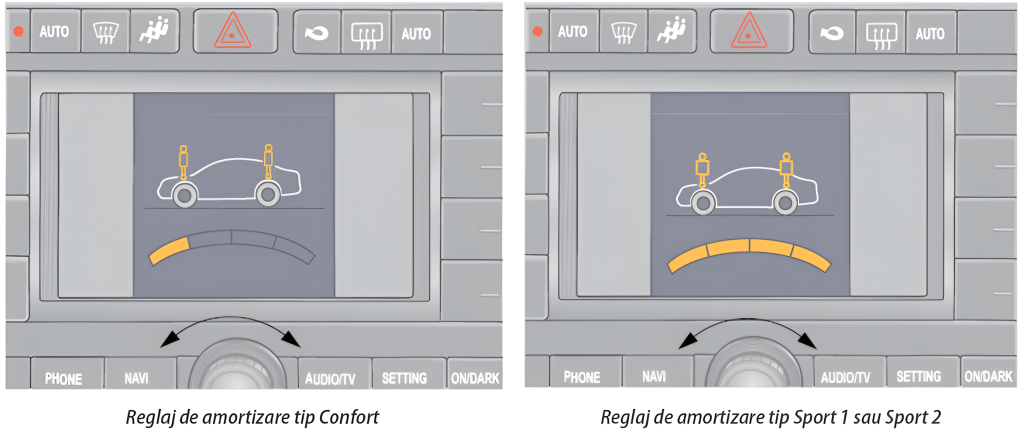 AUTO

AUTO

PHONE NAVI AUDIO/TV SETTING ON/DARK

Reglaj de amortizare tip Confort

AUTO

AUTO

PHONE NAVI AUDIO/TV SETTING ON/DARK

Reglaj de amortizare tip Sport 1 sau Sport 2