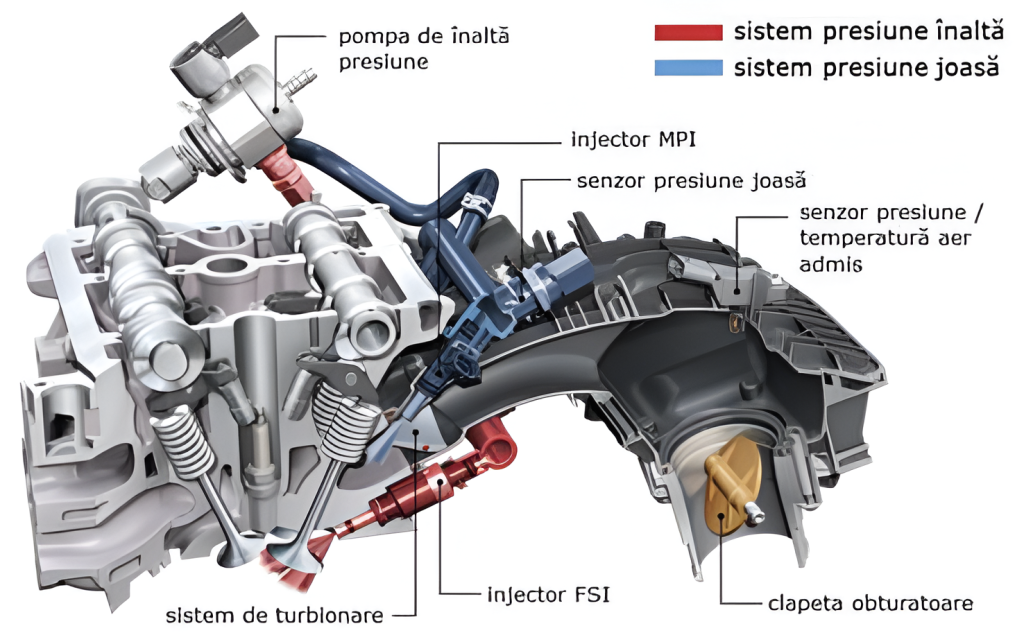 pompa de înaltă presiune

sistem presiune înaltă
sistem presiune joasă

injector MPI

senzor presiune joasă

senzor presiune / temperatură aer admis

sistem de turbionare

injector FSI

clapeta obturatoare