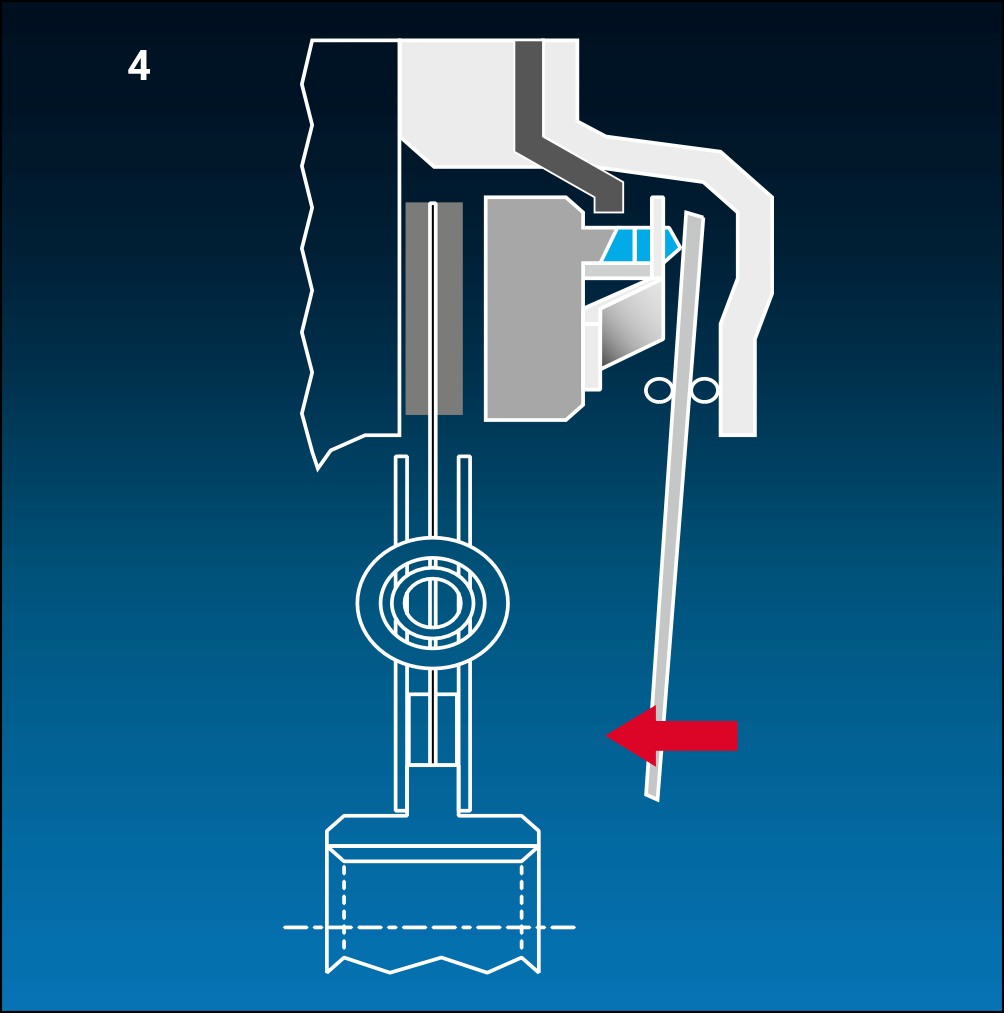 4