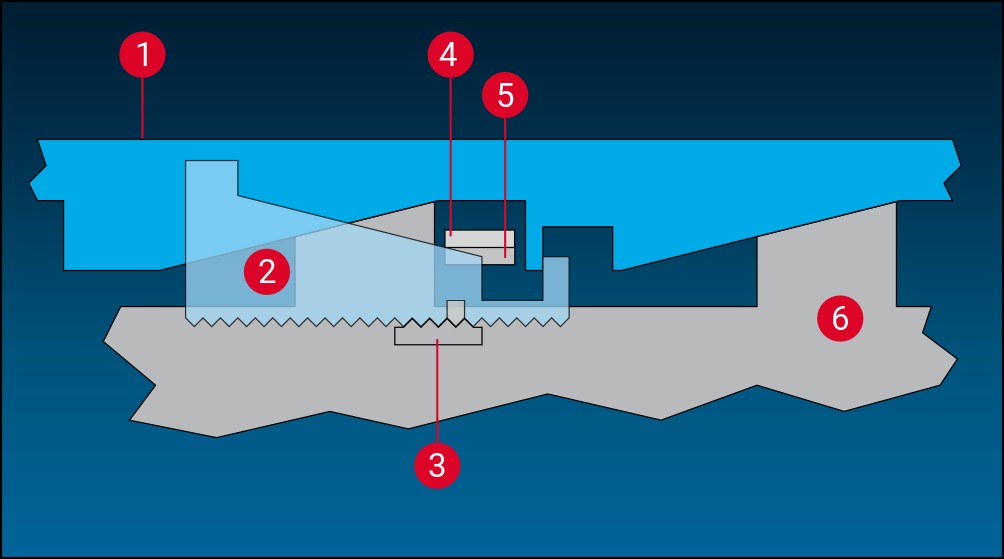 1
4
5
2
6
3