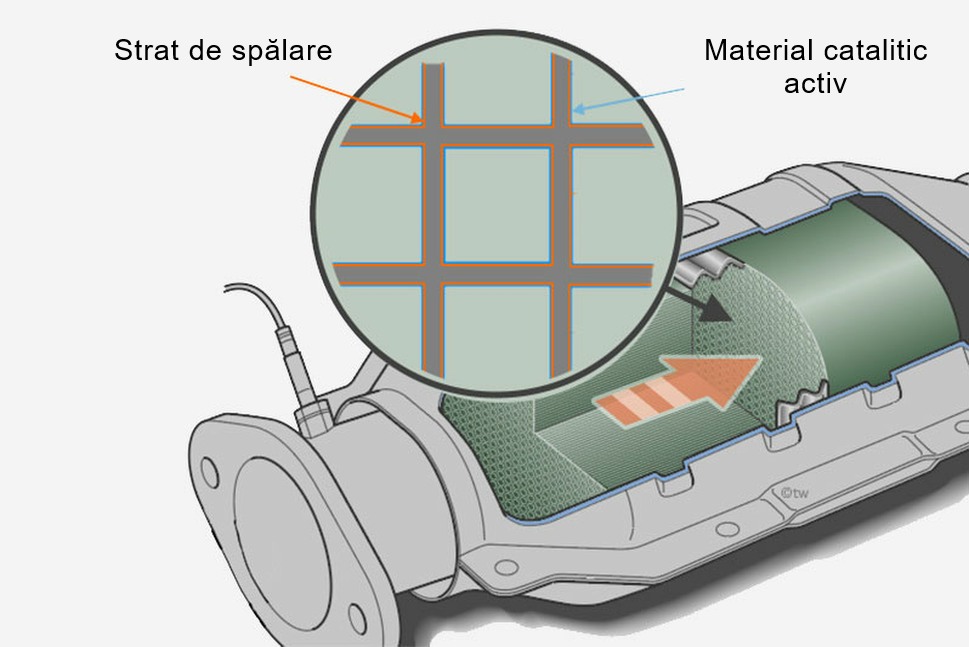 Strat de spălare

Material catalitic activ

©tw