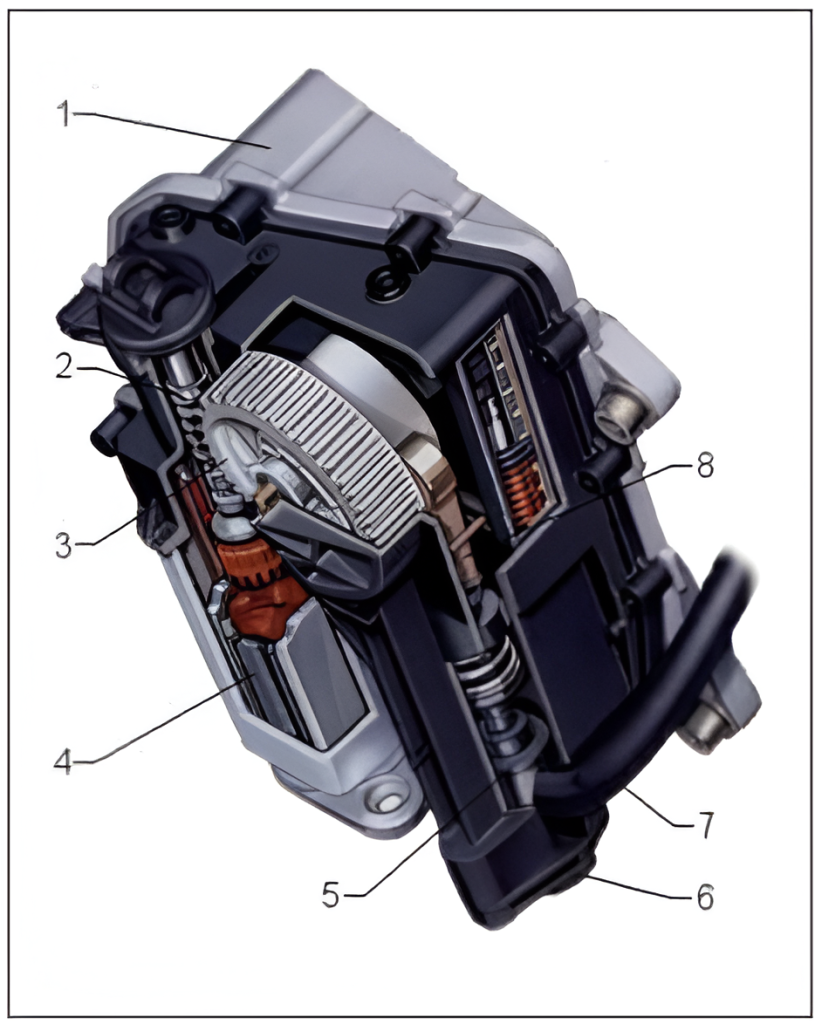 1
2
3
4
5
6
7
8