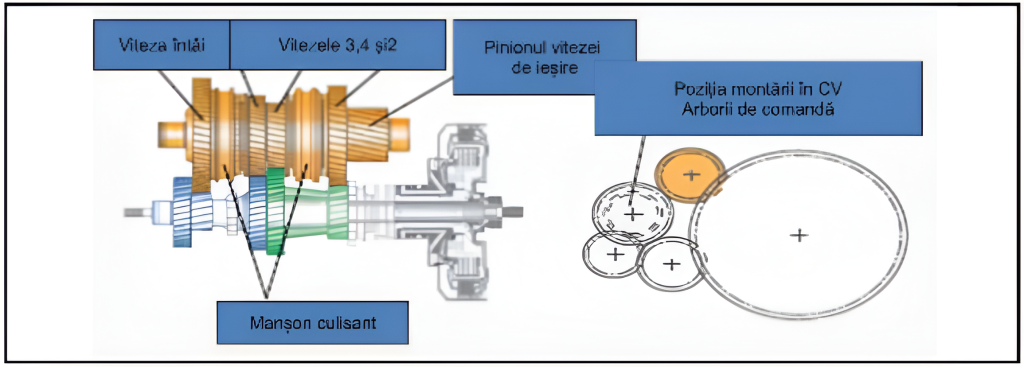 Viteza întâi

Vitezele 3,4 și2

Pinionul vitezei de ieșire

Poziția montării în CV Arborii de comandă

Manșon culisant