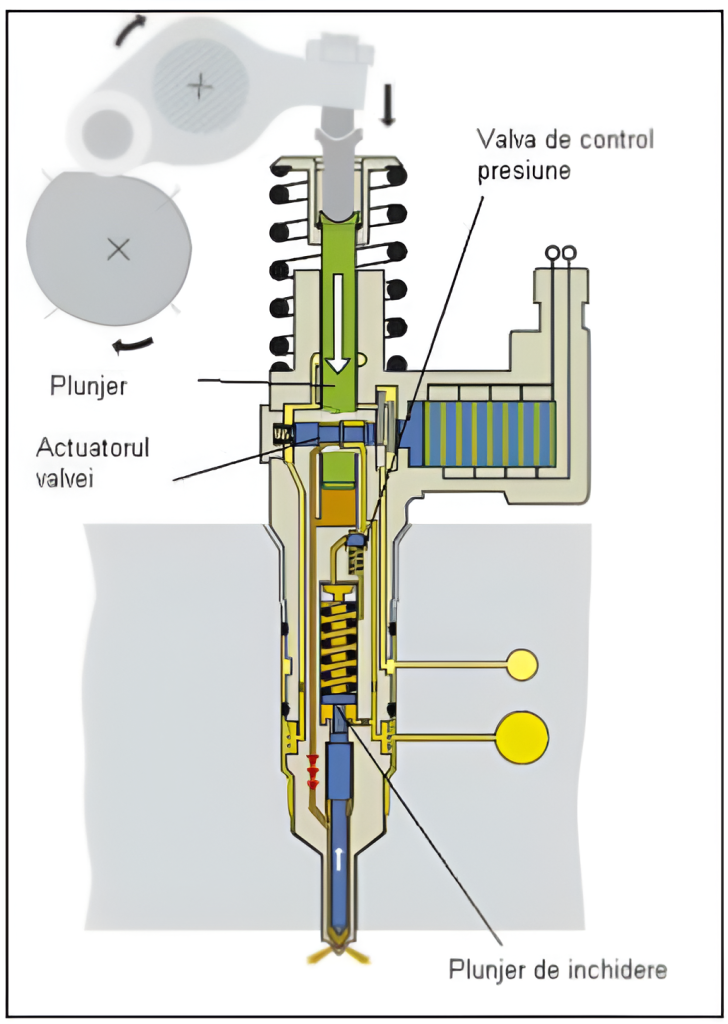 Valva de control presiune

Plunjer

Actuatorul valvei

Plunjer de inchidere