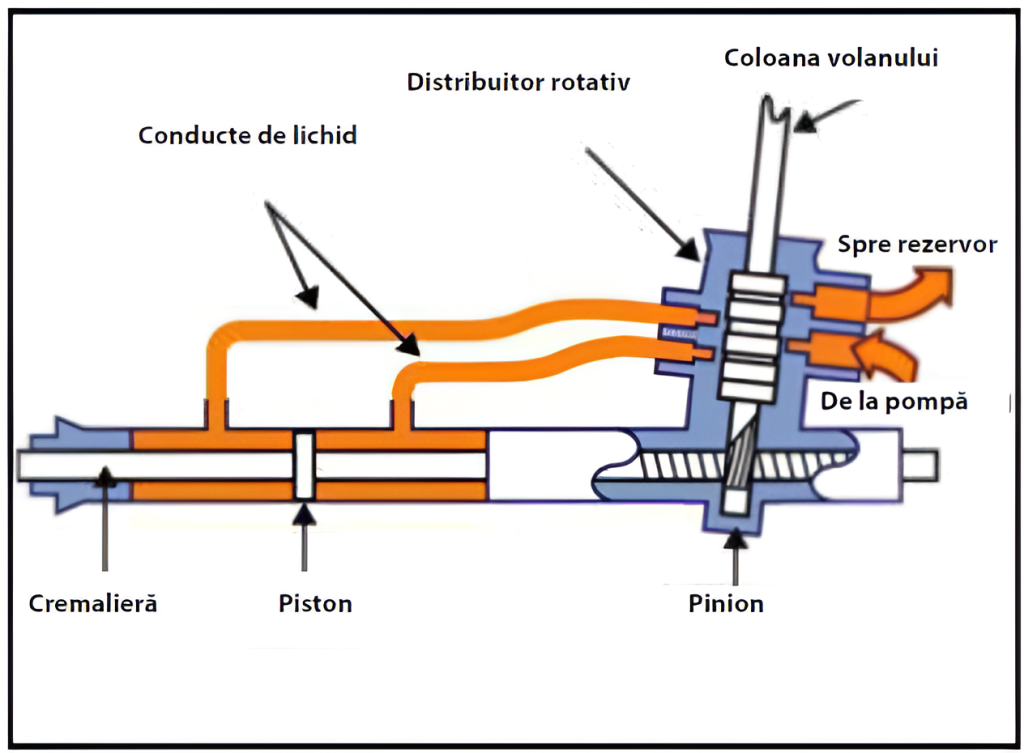 Coloana volanului

Distribuitor rotativ

Conducte de lichid

Spre rezervor

De la pompă

Cremalieră

Piston

Pinion