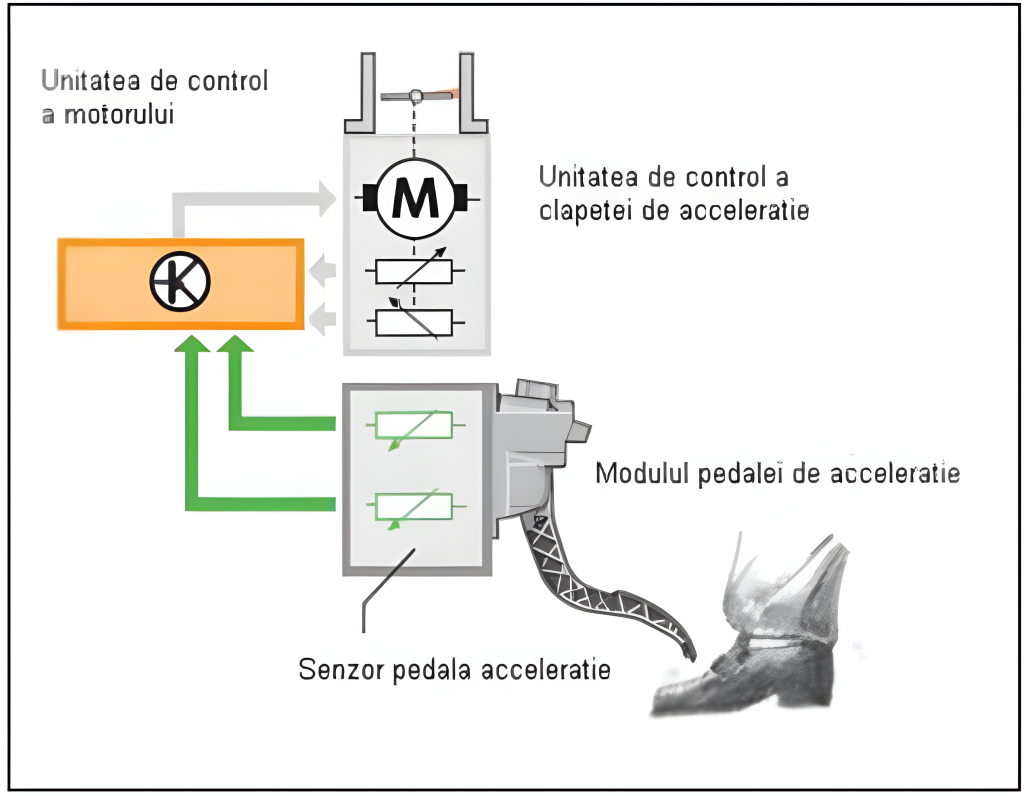 Unitatea de control a motorului

M

Unitatea de control a clapetei de acceleratie

K

Modulul pedalei de acceleratie

Senzor pedala acceleratie