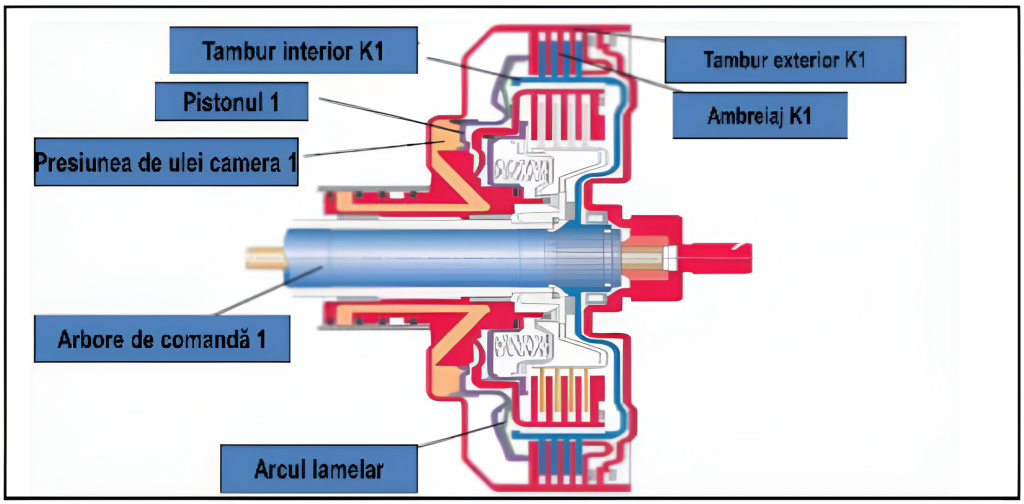 Tambur interior K1

Tambur exterior K1

Pistonul 1

Ambreiaj K1

Presiunea de ulei camera 1

Arbore de comandă 1

Arcul lamelar