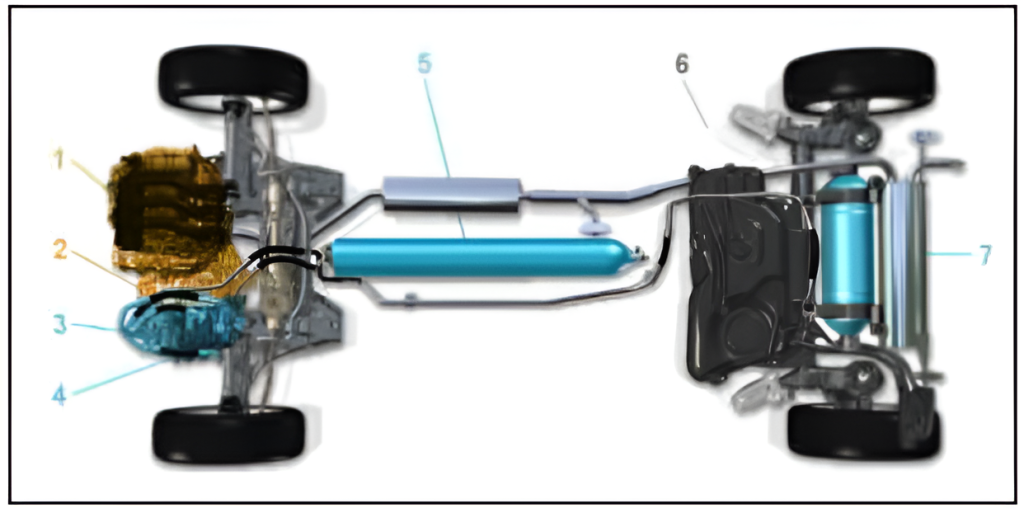 1
2
3
4
5
6
7