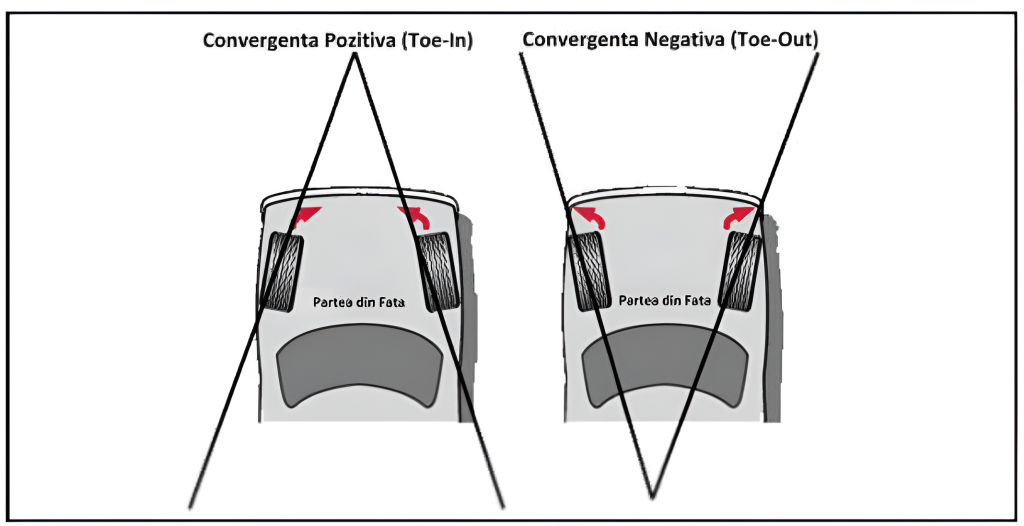 Convergenta Pozitiva (Toe-In)

Convergenta Negativa (Toe-Out)

Partea din Fata

Partea din Fata