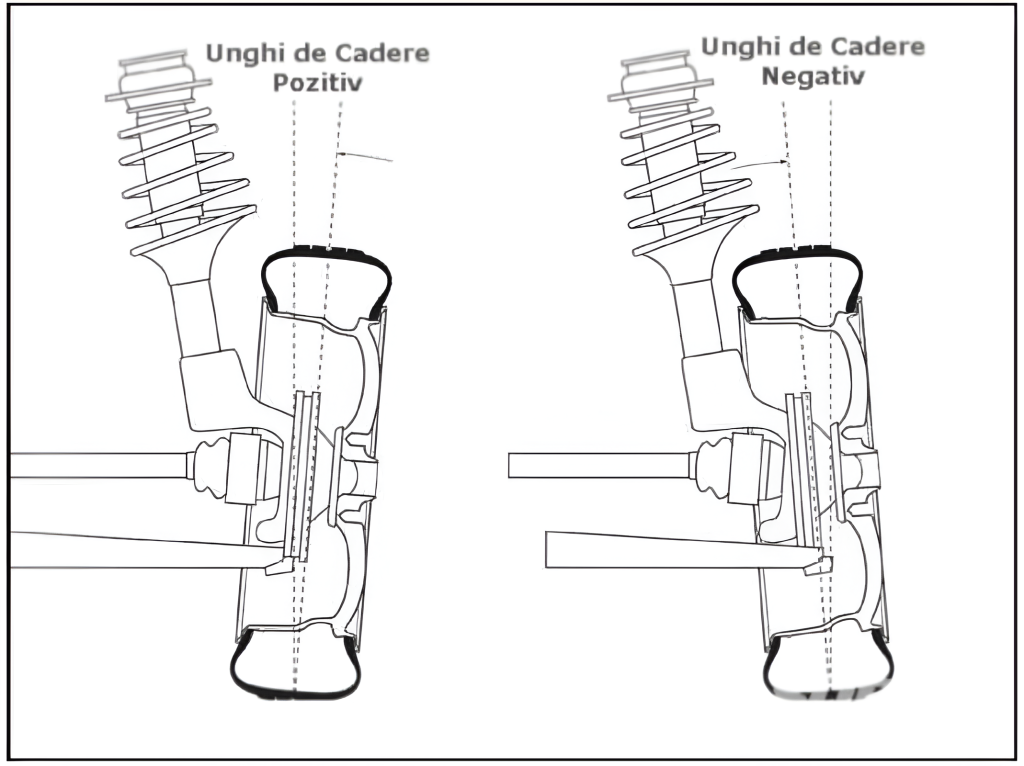 Unghi de Cadere
Pozitiv

Unghi de Cadere
Negativ